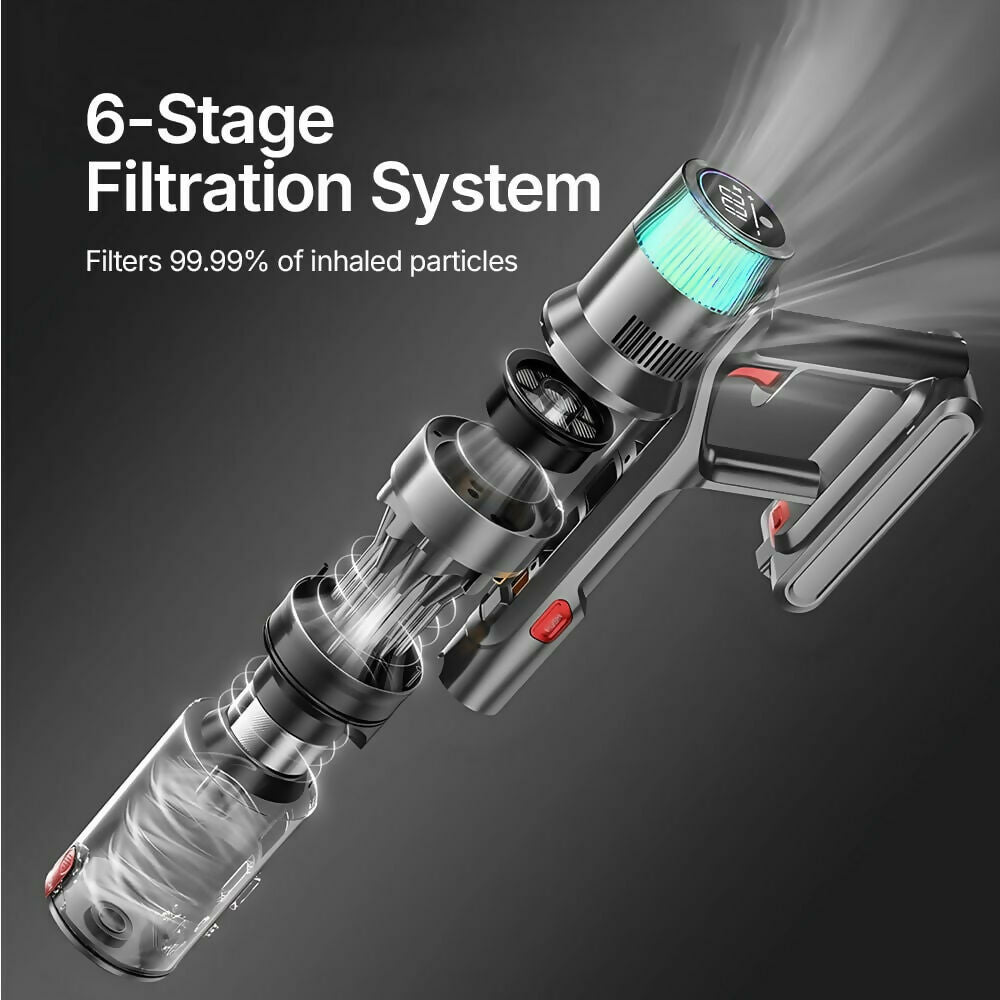 6-Stage
Filtration System

Filters 99.99% of inhaled particles